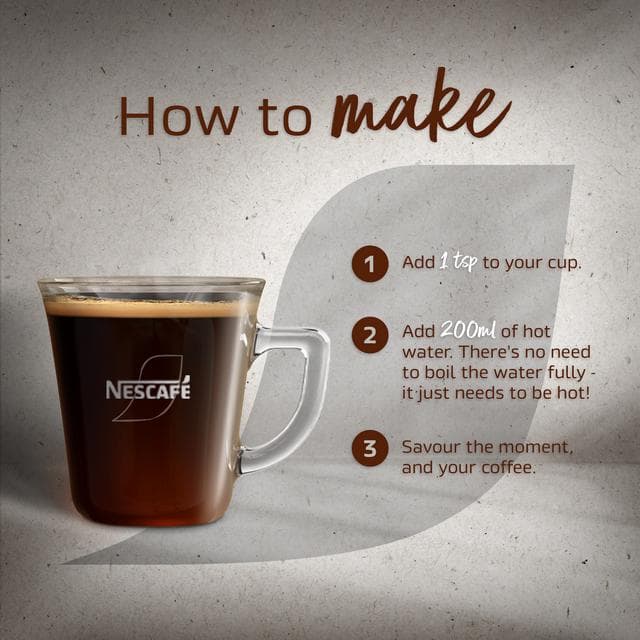 How to make

NESCAFÉ

1 Add 1 tsp to your cup.

2 Add 200ml of hot water. There's no need to boil the water fully - it just needs to be hot!

3 Savour the moment, and your coffee.