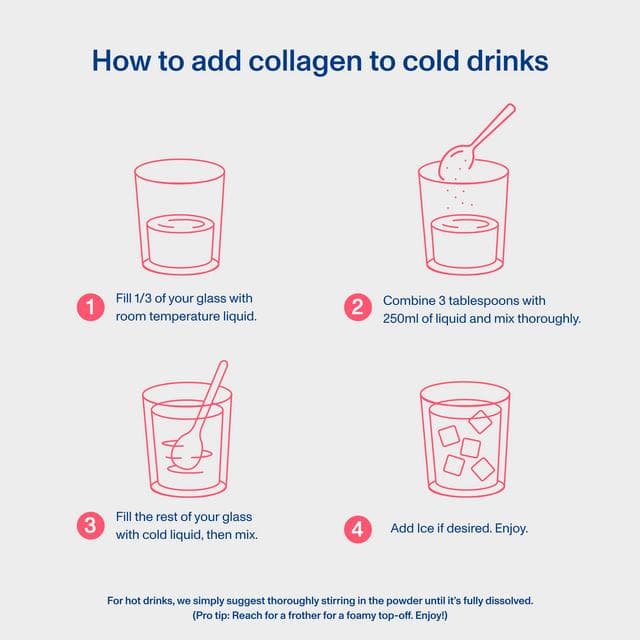 How to add collagen to cold drinks

1 Fill 1/3 of your glass with room temperature liquid.

2 Combine 3 tablespoons with 250ml of liquid and mix thoroughly.

3 Fill the rest of your glass with cold liquid, then mix.

4 Add Ice if desired. Enjoy.

For hot drinks, we simply suggest thoroughly stirring in the powder until it's fully dissolved. (Pro tip: Reach for a frother for a foamy top-off. Enjoy!)