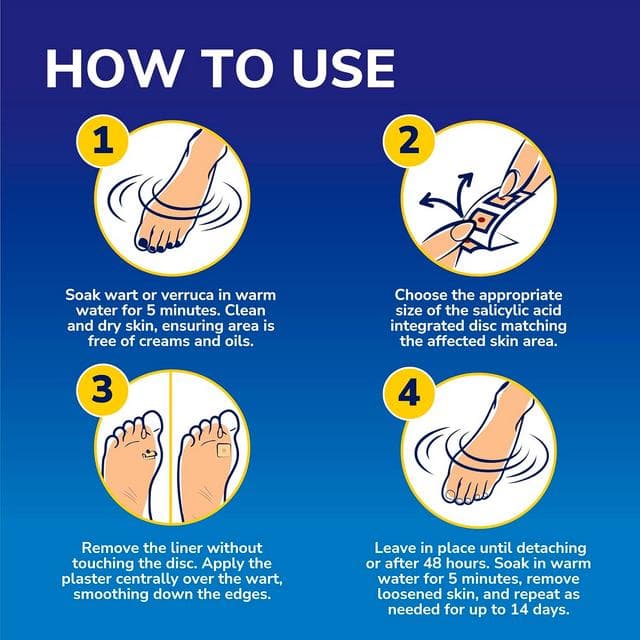 HOW TO USE

1

Soak wart or verruca in warm water for 5 minutes. Clean and dry skin, ensuring area is free of creams and oils.

2

Choose the appropriate size of the salicylic acid integrated disc matching the affected skin area.

3

Remove the liner without touching the disc. Apply the plaster centrally over the wart, smoothing down the edges.

4

Leave in place until detaching or after 48 hours. Soak in warm water for 5 minutes, remove loosened skin, and repeat as needed for up to 14 days.