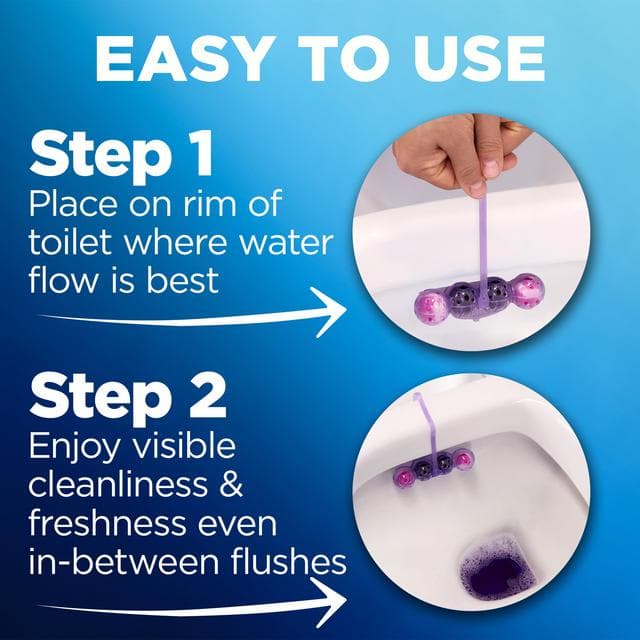 EASY TO USE

Step 1
Place on rim of toilet where water flow is best

Step 2
Enjoy visible cleanliness & freshness even in-between flushes