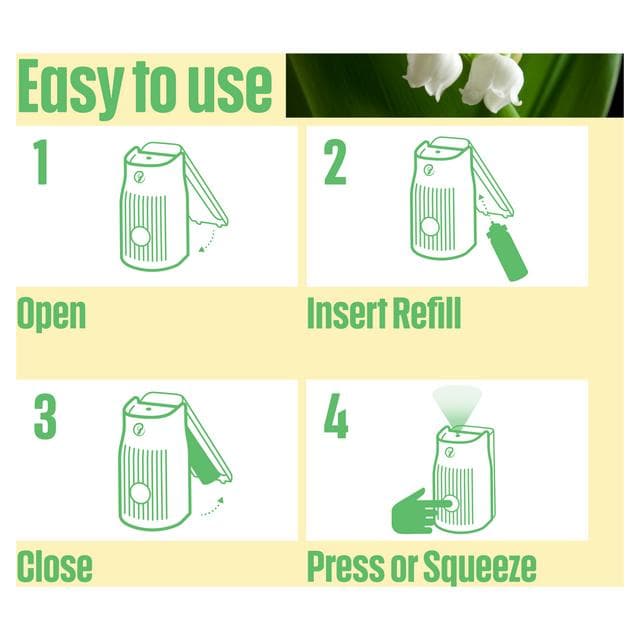 Easy to use

1

Open

2

Insert Refill

3

Close

4

Press or Squeeze