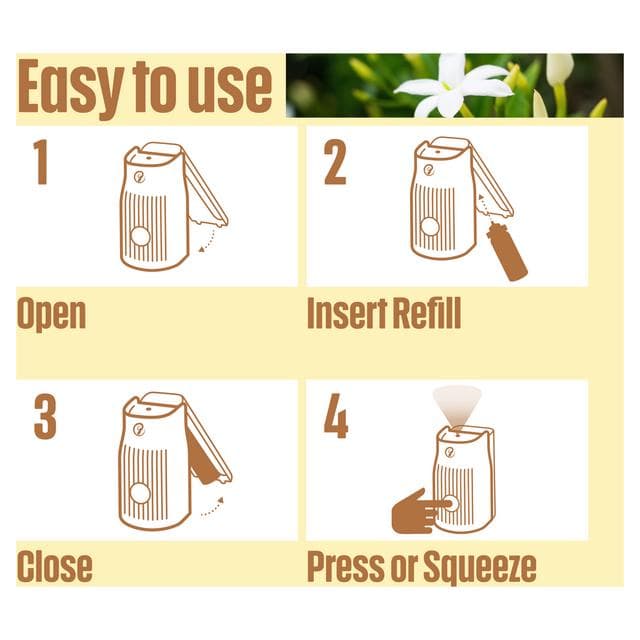 Easy to use

1

Open

2

Insert Refill

3

Close

4

Press or Squeeze